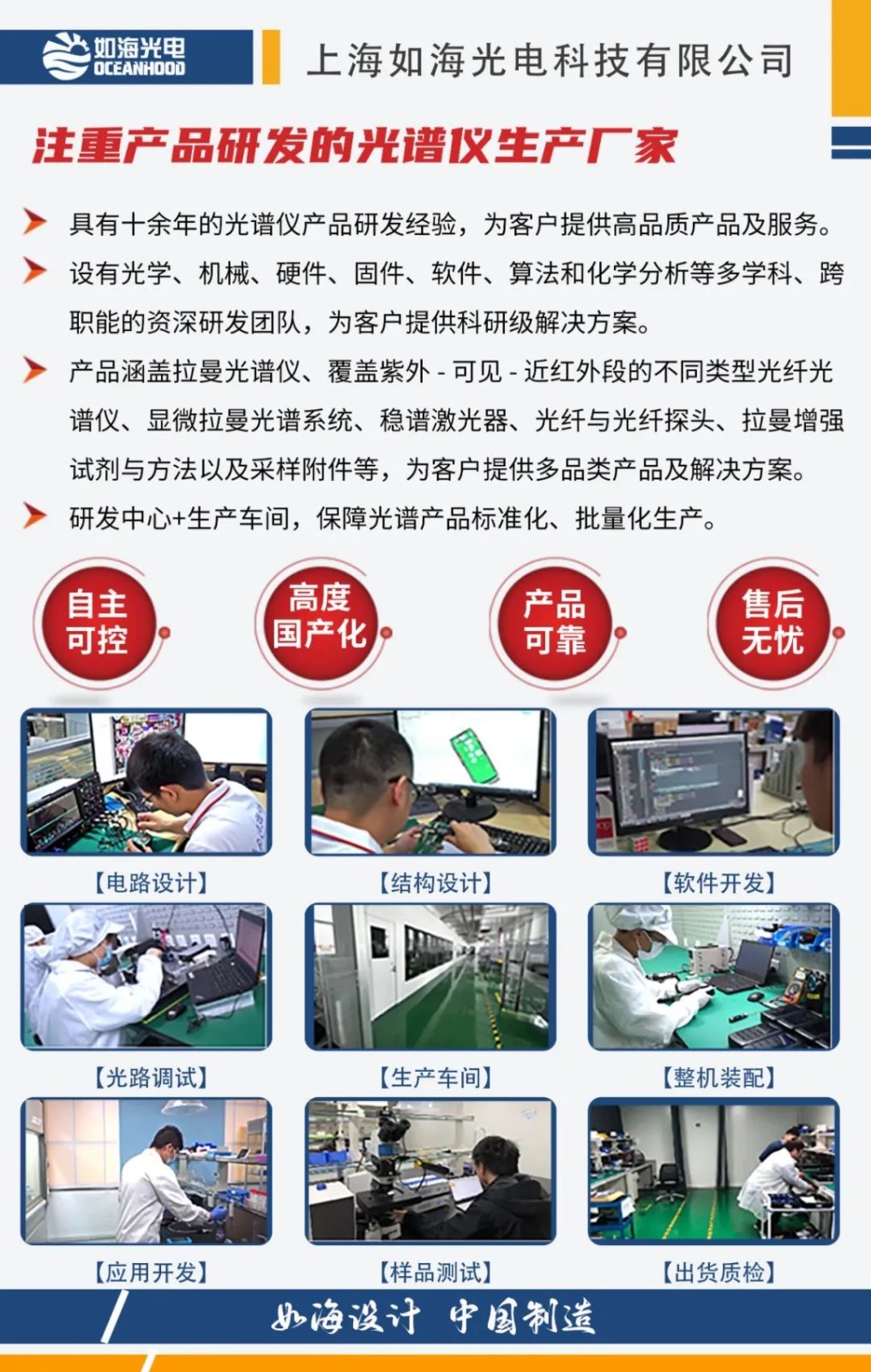 如海光电
OCEANHOOD

上海如海光电科技有限公司

注重产品研发的光谱仪生产厂家

具有十余年的光谱仪产品研发经验，为客户提供高品质产品及服务。

设有光学、机械、硬件、固件、软件、算法和化学分析等多学科、跨职能的资深研发团队，为客户提供科研级解决方案。

产品涵盖拉曼光谱仪、覆盖紫外 - 可见 - 近红外段的不同类型光纤光谱仪、显微拉曼光谱系统、稳谱激光器、光纤与光纤探头、拉曼增强试剂与方法以及采样附件等，为客户提供多品类产品及解决方案。

研发中心+生产车间，保障光谱产品标准化、批量化生产。

自主可控

高度国产化

产品可靠

售后无忧

【电路设计】

【结构设计】

【软件开发】

【光路调试】

【生产车间】

【整机装配】

【应用开发】

【样品测试】

【出货质检】

如海设计 中国制造